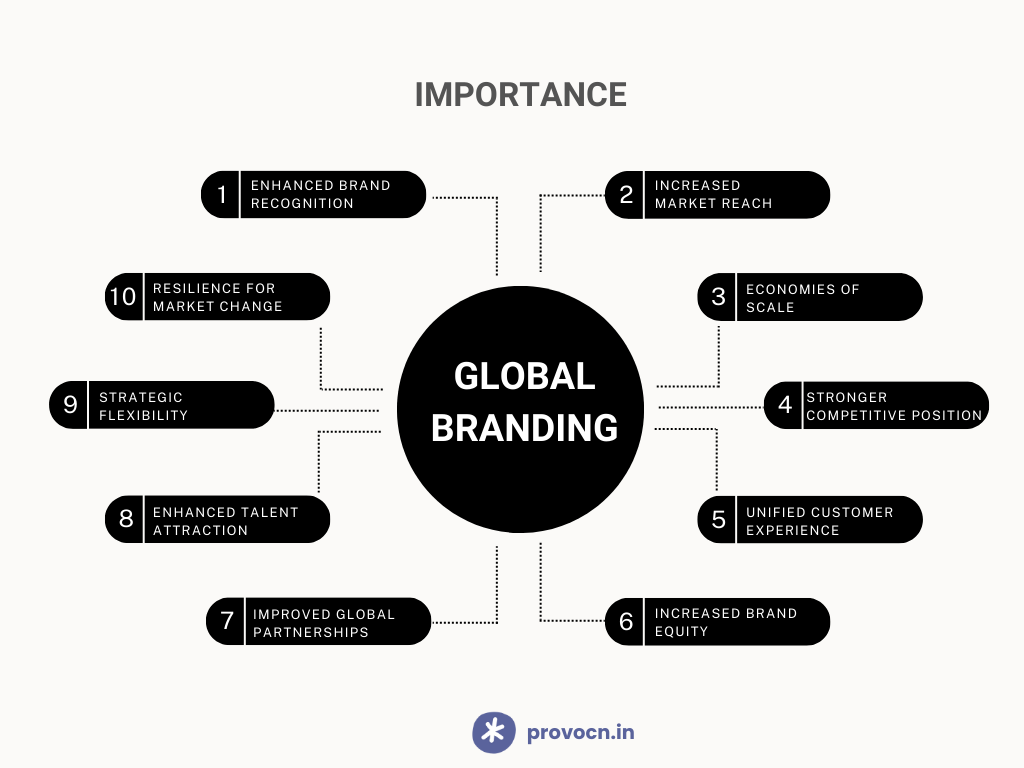 IMPORTANCE

GLOBAL BRANDING

1 ENHANCED BRAND RECOGNITION

2 INCREASED MARKET REACH

3 ECONOMIES OF SCALE

4 STRONGER COMPETITIVE POSITION

5 UNIFIED CUSTOMER EXPERIENCE

6 INCREASED BRAND EQUITY

7 IMPROVED GLOBAL PARTNERSHIPS

8 ENHANCED TALENT ATTRACTION

9 STRATEGIC FLEXIBILITY

10 RESILIENCE FOR MARKET CHANGE

provocn.in