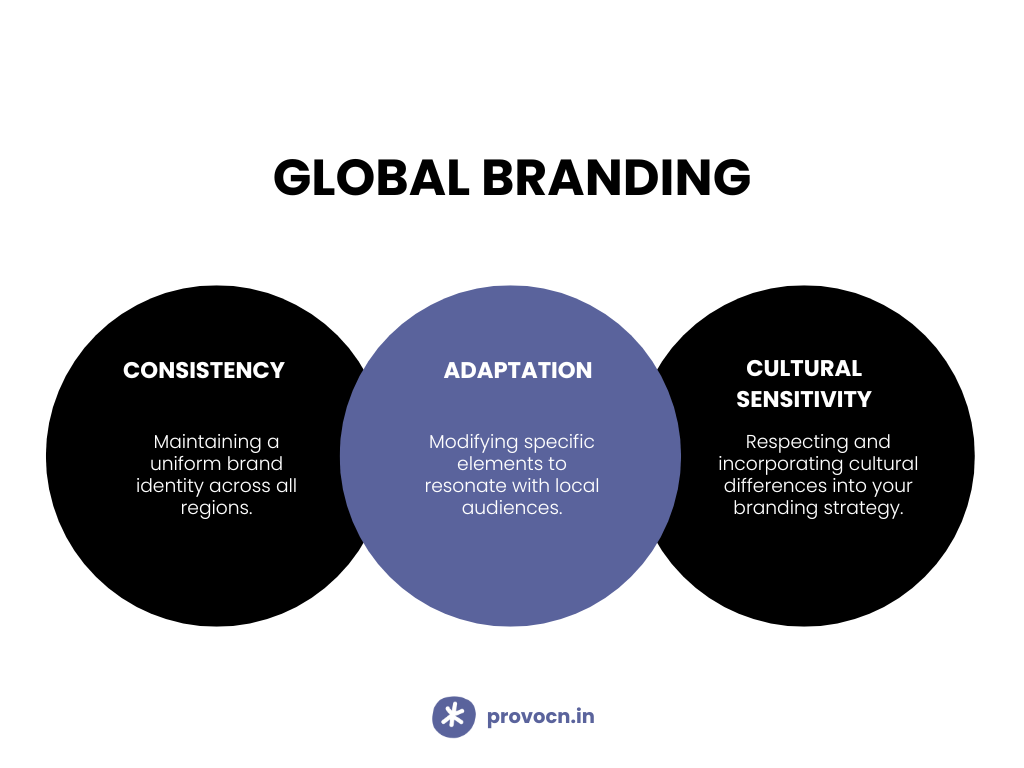 GLOBAL BRANDING

CONSISTENCY

Maintaining a uniform brand identity across all regions.

ADAPTATION

Modifying specific elements to resonate with local audiences.

CULTURAL SENSITIVITY

Respecting and incorporating cultural differences into your branding strategy.

provocn.in